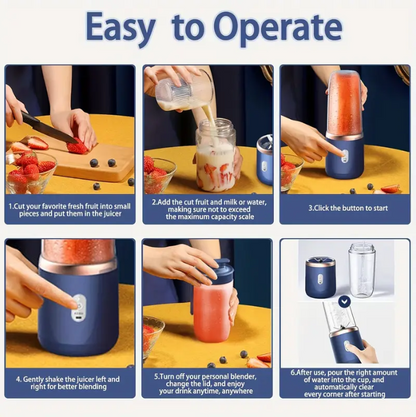 Easy to Operate

1.Cut your favorite fresh fruit into small pieces and put them in the juicer

2.Add the cut fruit and milk or water, making sure not to exceed the maximum capacity scale

3.Click the button to start

4. Gently shake the juicer left and right for better blending

5.Turn off your personal blender, change the lid, and enjoy your drink anytime, anywhere

6.After use, pour the right amount of water into the cup, and automatically clear every corner after starting